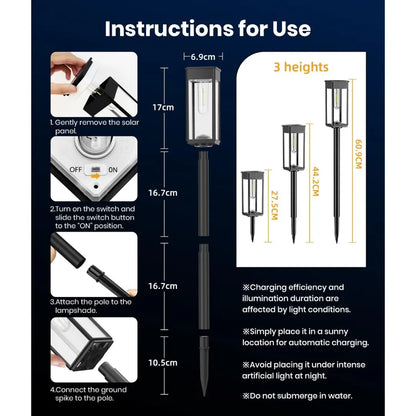 Instructions for Use

1. Gently remove the solar panel.

OFF ON

2.Turn on the switch and slide the switch button to the "ON" position.

3.Attach the pole to the lampshade.

4.Connect the ground spike to the pole.

6.9cm

17cm

16.7cm

16.7cm

10.5cm

3 heights

27.5CM

44.2CM

60.9CM

※Charging efficiency and illumination duration are affected by light conditions.

※Simply place it in a sunny location for automatic charging.

※Avoid placing it under intense artificial light at night.

※Do not submerge in water.